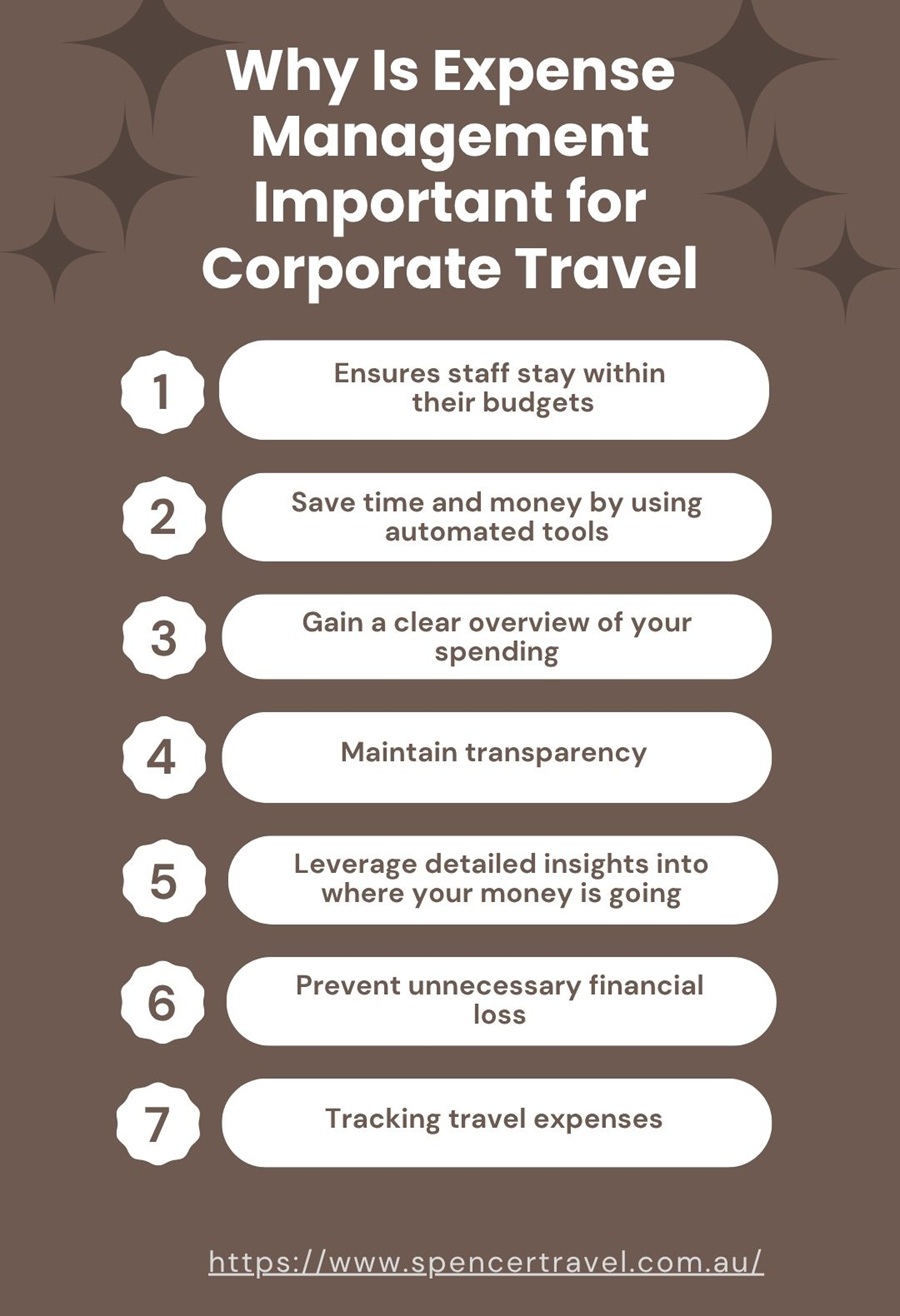 Why Is Expense Management Important for Corporate Travel

1 Ensures staff stay within their budgets

2 Save time and money by using automated tools

3 Gain a clear overview of your spending

4 Maintain transparency

5 Leverage detailed insights into where your money is going

6 Prevent unnecessary financial loss

7 Tracking travel expenses

https://www.spencertravel.com.au/